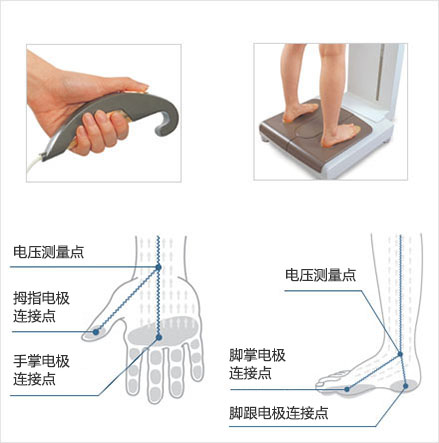 电压测量点

拇指电极连接点

手掌电极连接点

电压测量点

脚掌电极连接点

脚跟电极连接点